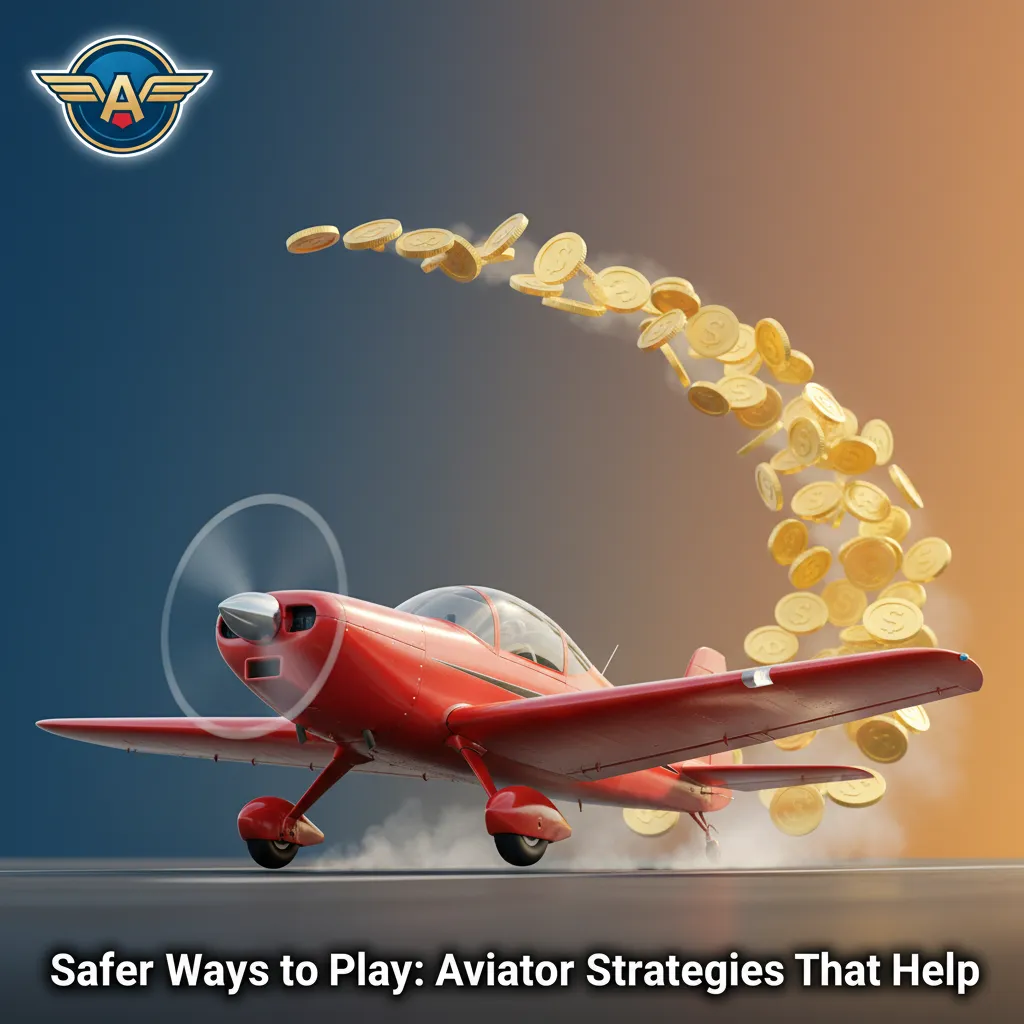 A

Safer Ways to Play: Aviator Strategies That Help