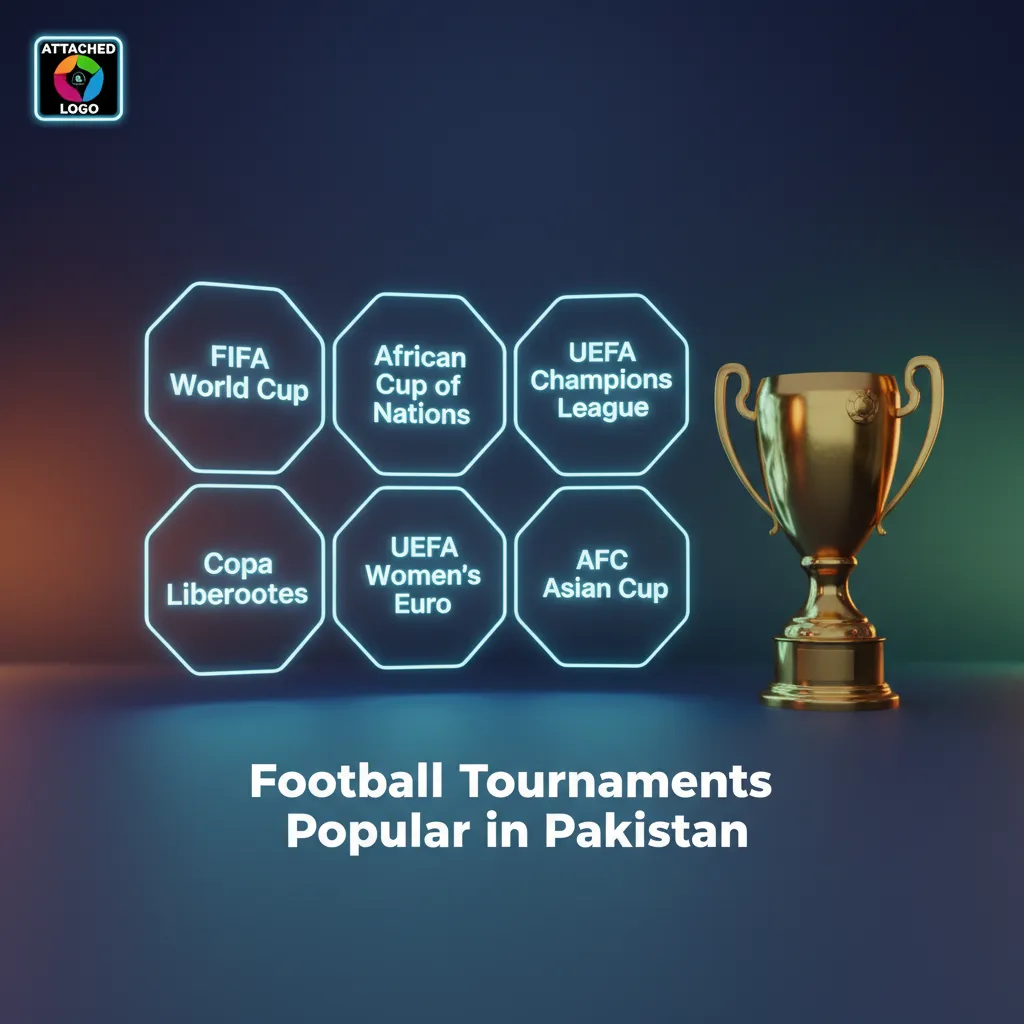 ATTACHED LOGO

FIFA World Cup

African Cup of Nations

UEFA Champions League

Copa Liberootes

UEFA Women's Euro

AFC Asian Cup

Football Tournaments Popular in Pakistan